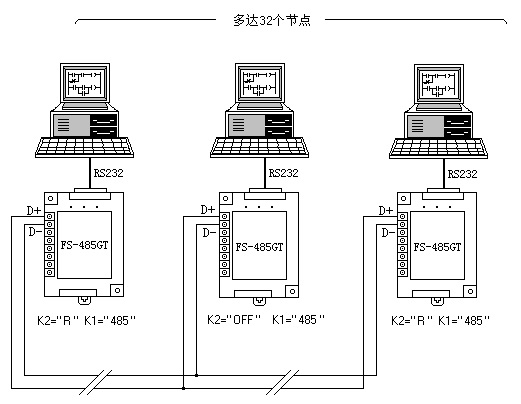 多达32个节点

RS232
D+
D-
FS-485GT
K2="R" K1="485"

RS232
D+
D-
FS-485GT
K2="OFF" K1="485"

RS232
D+
D-
FS-485GT
K2="R" K1="485"